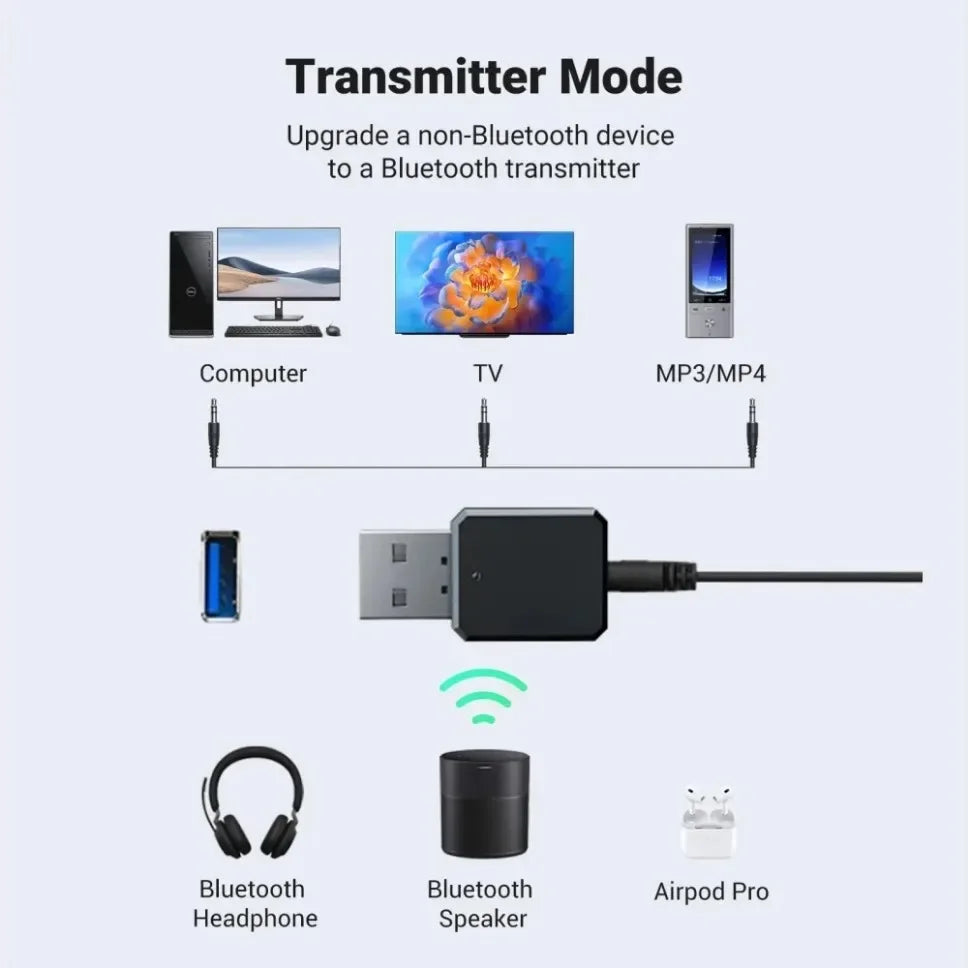 Transmitter Mode

Upgrade a non-Bluetooth device to a Bluetooth transmitter

Computer

TV

MP3/MP4

Bluetooth Headphone

Bluetooth Speaker

Airpod Pro